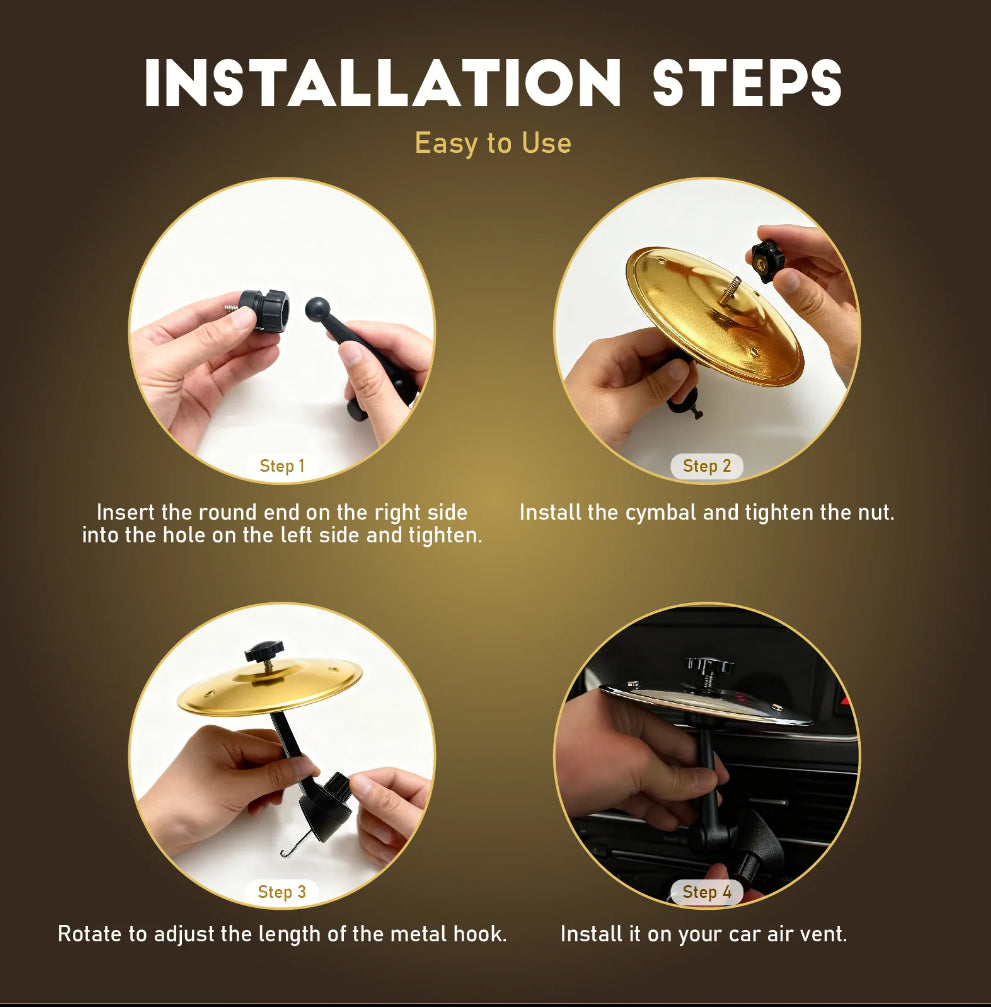 INSTALLATION STEPS

Easy to Use

Step 1

Insert the round end on the right side into the hole on the left side and tighten.

Step 2

Install the cymbal and tighten the nut.

Step 3

Rotate to adjust the length of the metal hook.

Step 4

Install it on your car air vent.